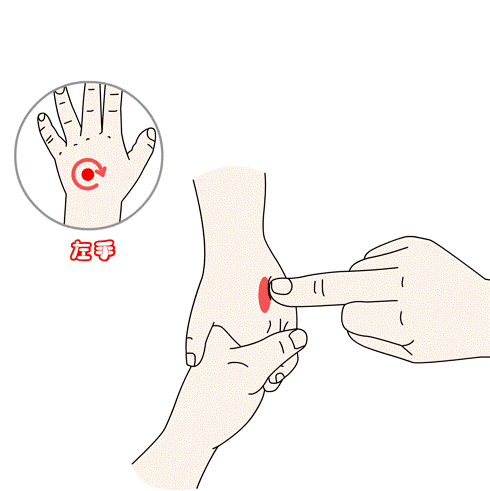 左手